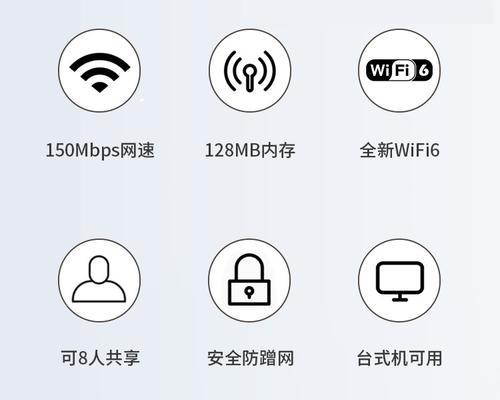 WiFi 6

150Mbps网速

128MB内存

全新WiFi6

可8人共享

安全防蹭网

台式机可用